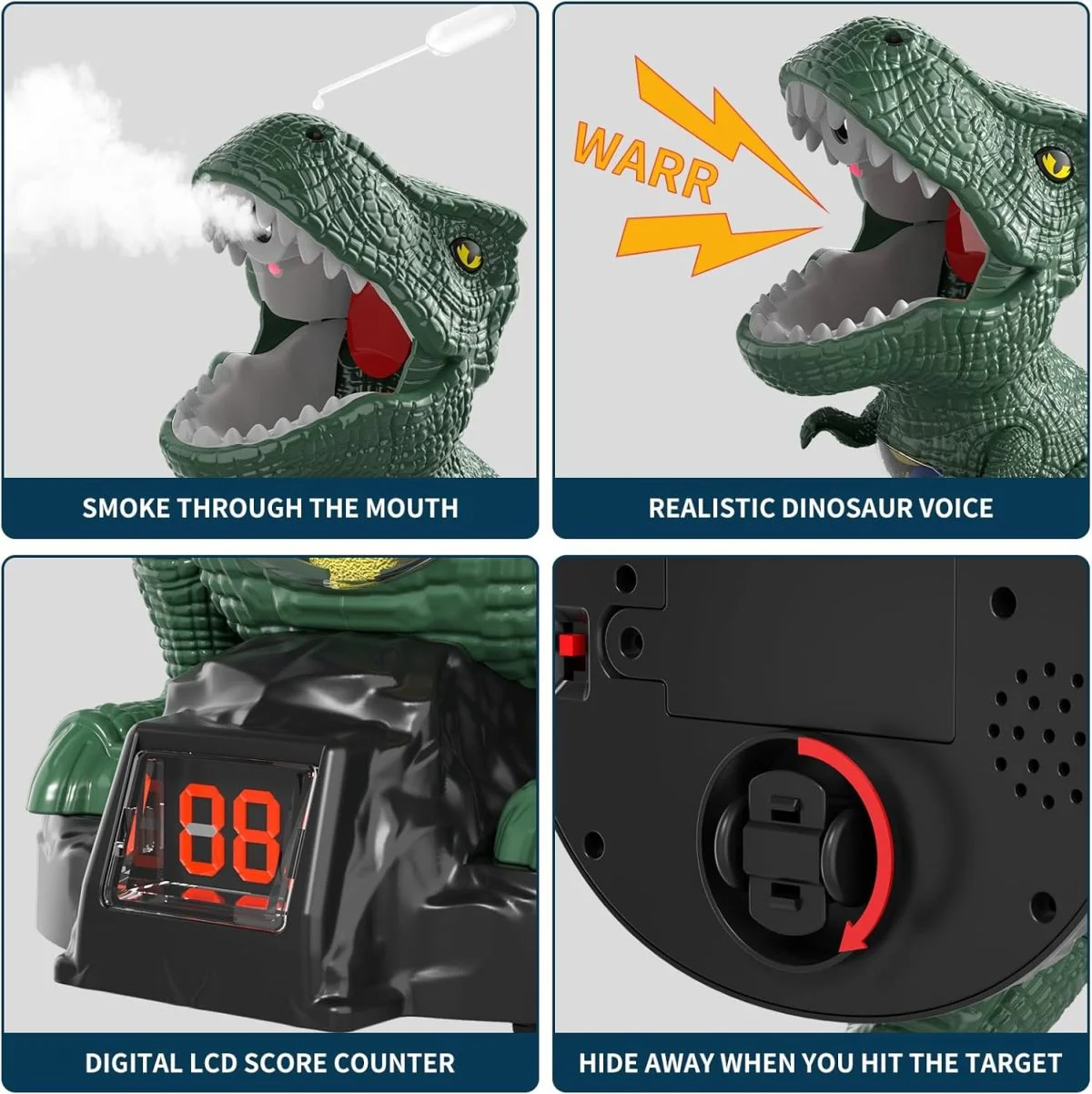 SMOKE THROUGH THE MOUTH

WARR

REALISTIC DINOSAUR VOICE

88

DIGITAL LCD SCORE COUNTER

HIDE AWAY WHEN YOU HIT THE TARGET