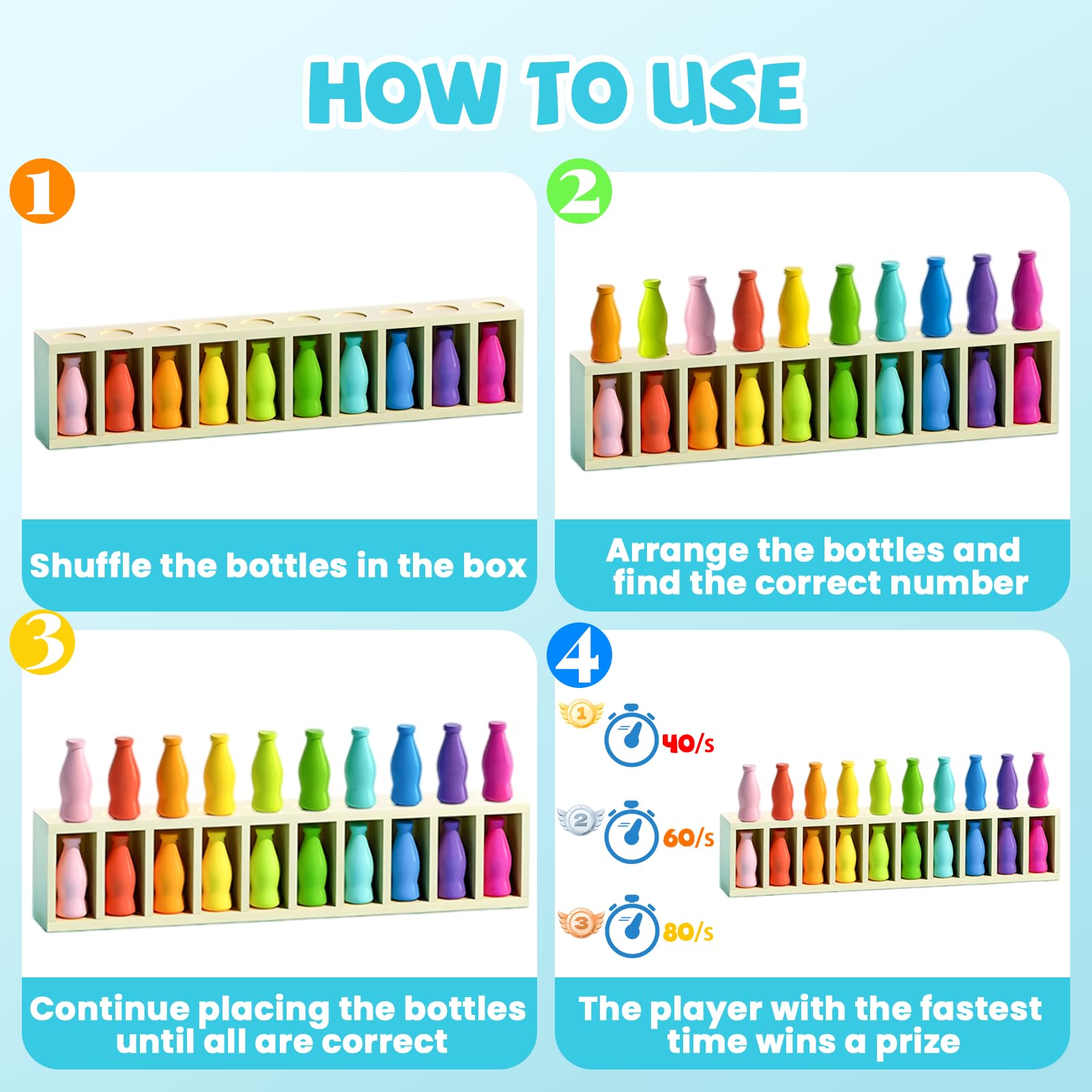 HOW TO USE

1

Shuffle the bottles in the box

2

Arrange the bottles and find the correct number

3

Continue placing the bottles until all are correct

4

1 40/s

2 60/s

3 80/s

The player with the fastest time wins a prize