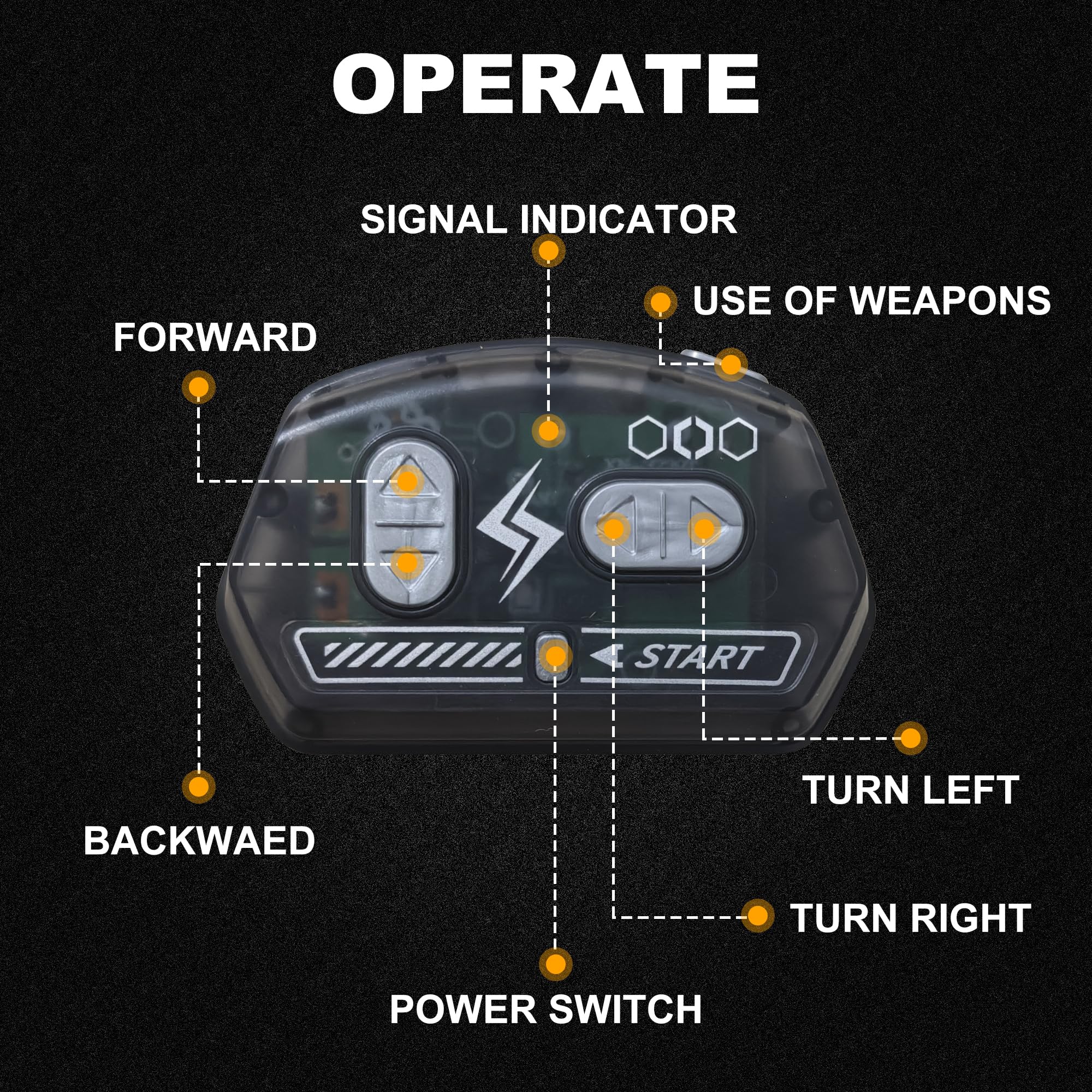 OPERATE

SIGNAL INDICATOR

USE OF WEAPONS

FORWARD

START

TURN LEFT

BACKWAED

TURN RIGHT

POWER SWITCH