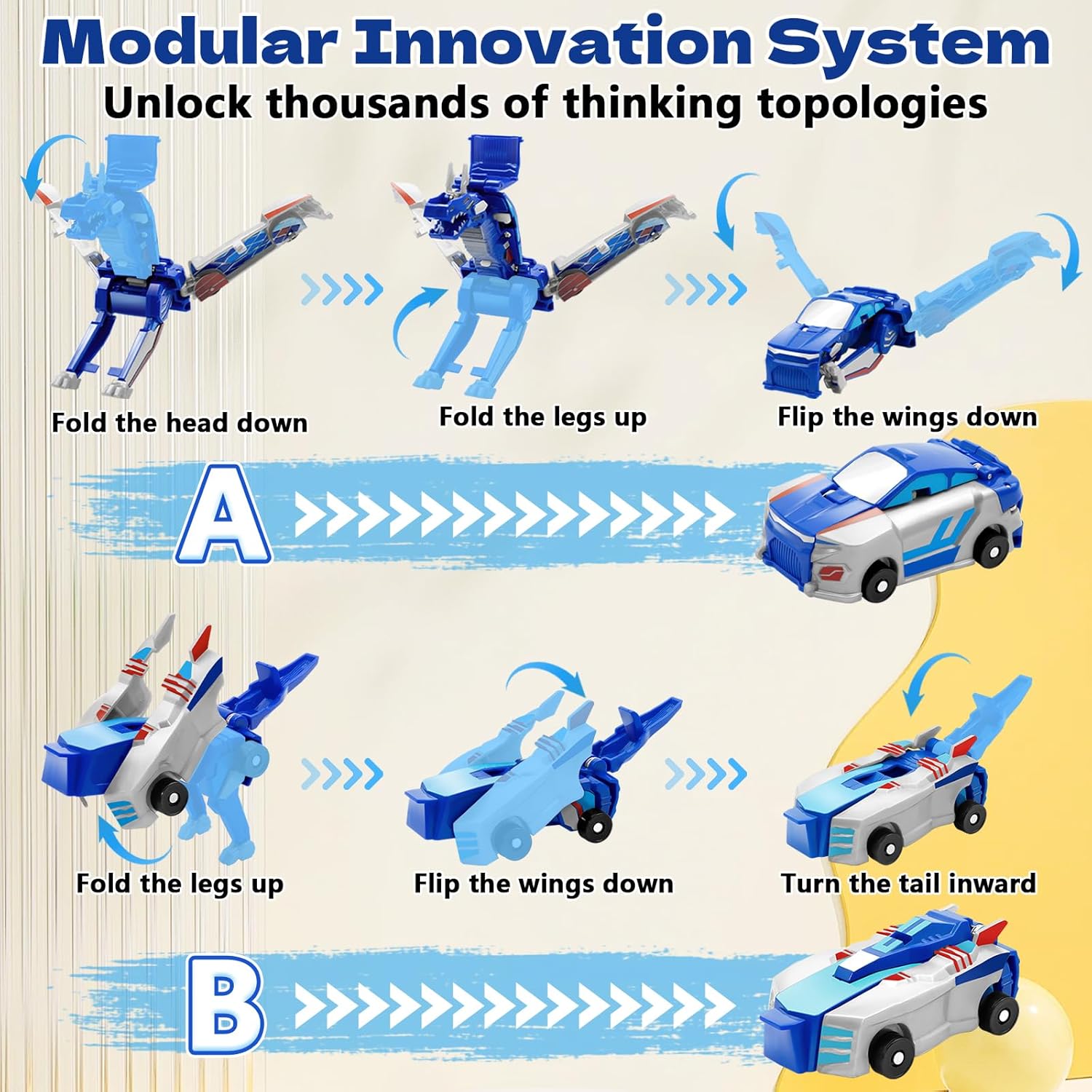 Modular Innovation System
Unlock thousands of thinking topologies

Fold the head down

Fold the legs up

Flip the wings down

A

Fold the legs up

Flip the wings down

Turn the tail inward

B