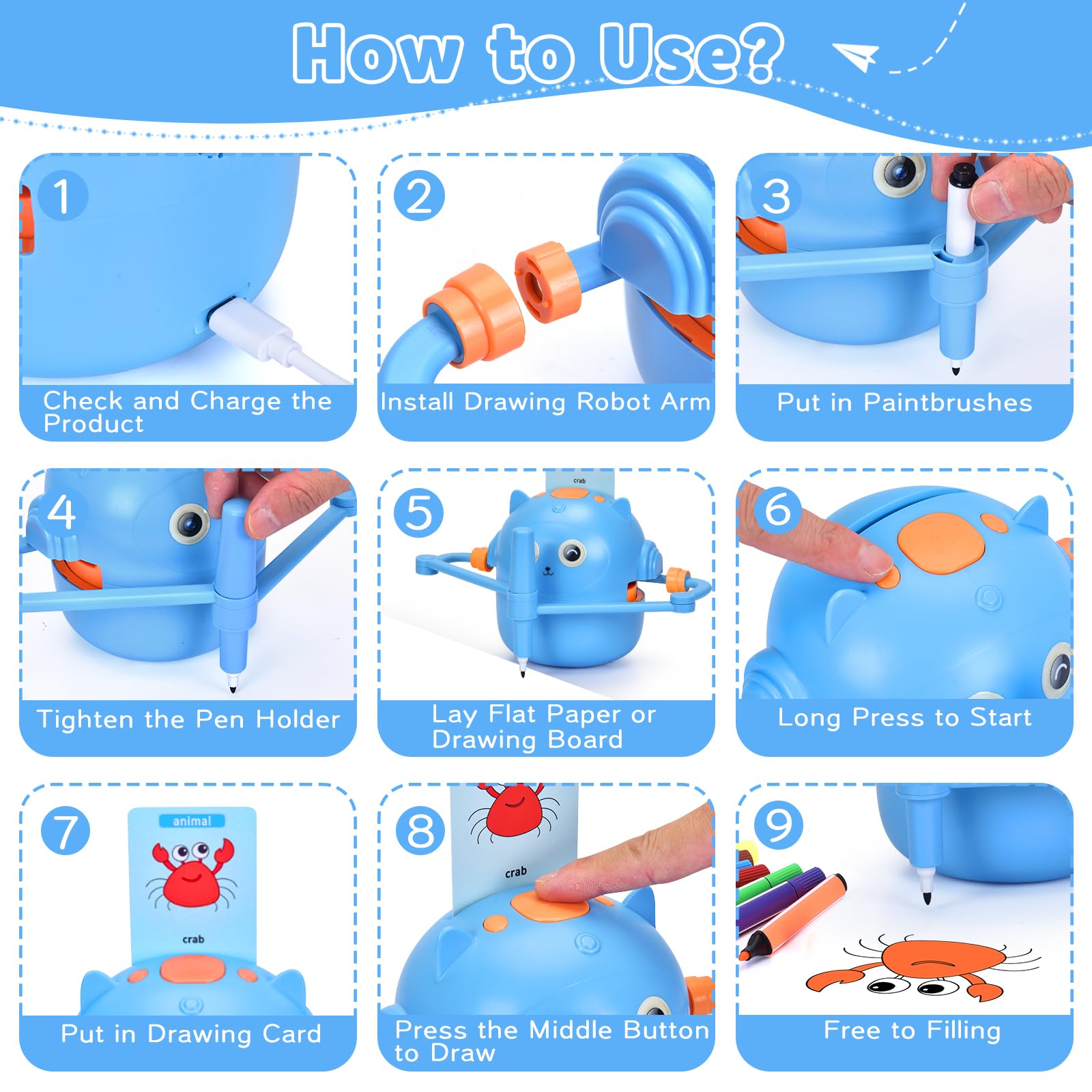 How to Use?

1
Check and Charge the Product

2
Install Drawing Robot Arm

3
Put in Paintbrushes

4
Tighten the Pen Holder

5
crab
Lay Flat Paper or Drawing Board

6
Long Press to Start

7
animal
crab
Put in Drawing Card

8
crab
Press the Middle Button to Draw

9
Free to Filling