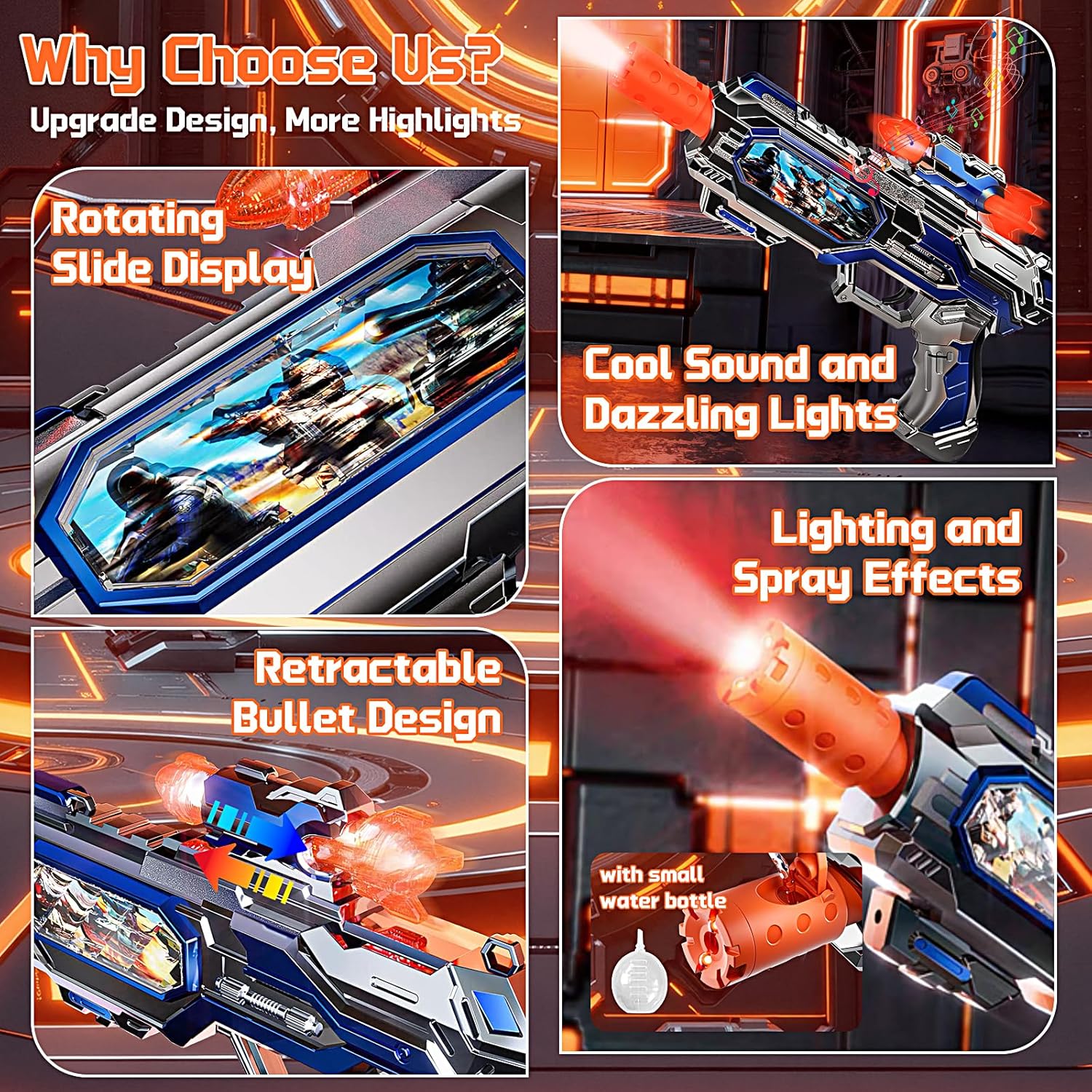 Why Choose Us?
Upgrade Design, More Highlights

Rotating Slide Display

Cool Sound and Dazzling Lights

Lighting and Spray Effects

Retractable Bullet Design

with small water bottle